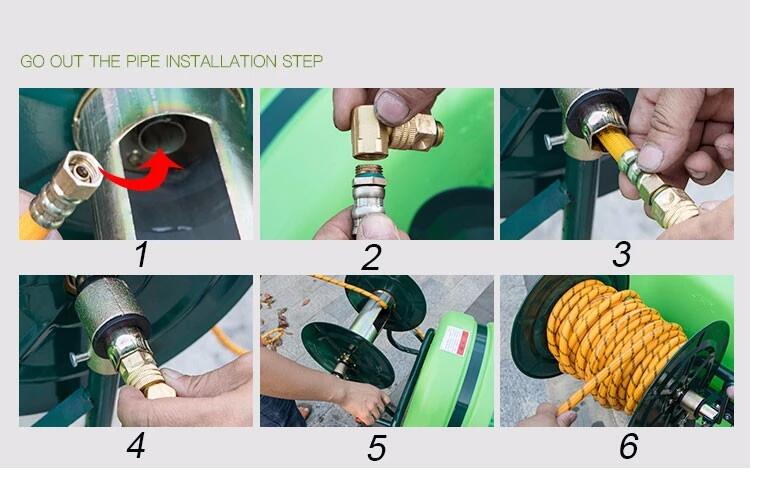 GO OUT THE PIPE INSTALLATION STEP

1

2

3

4

5

6